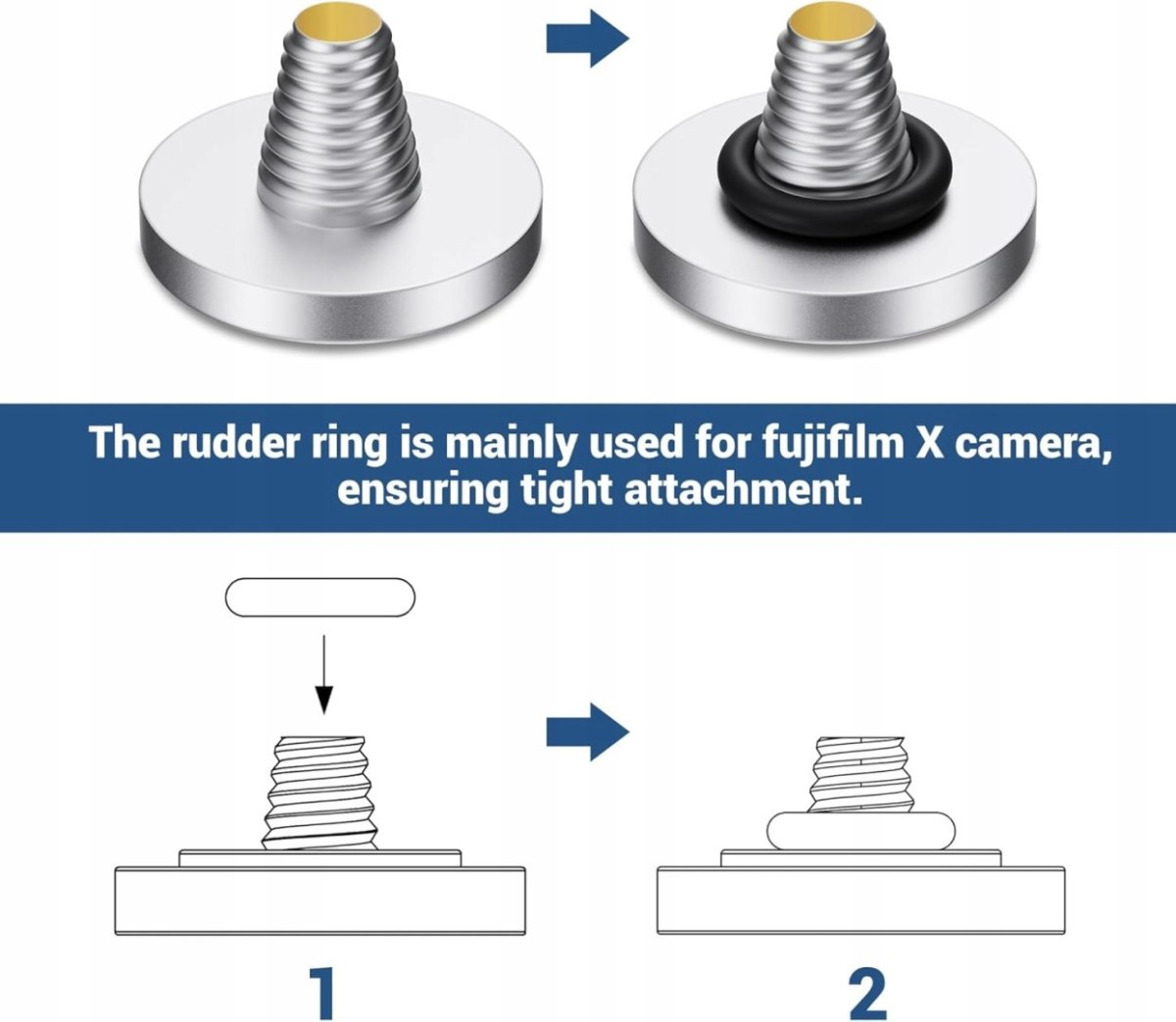 The rudder ring is mainly used for fujifilm X camera, ensuring tight attachment.

1

2